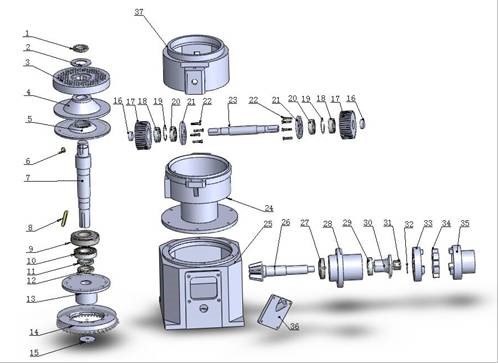 37

1
2
3
4
5
6
7
8
9
10
11
12
13
14
15

16 17 18 19 20 21 22

23

22 21 20 19 18 17 16

24

25 26 27 28 29 30 31 32 33 34 35

36